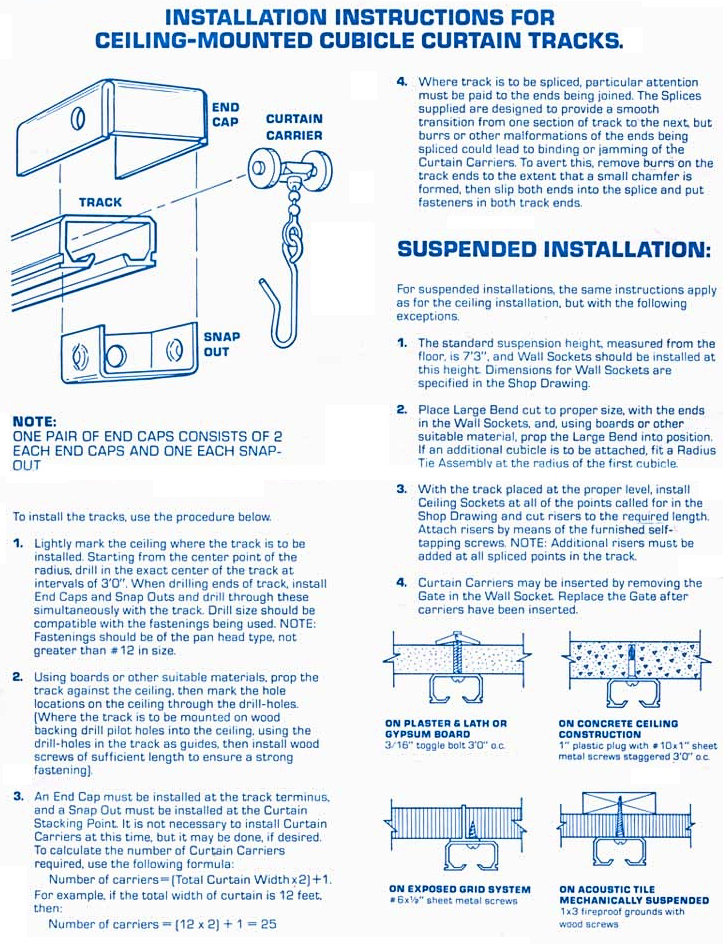 INSTALLATION INSTRUCTIONS FOR CEILING-MOUNTED CUBICLE CURTAIN TRACKS.

END CAP

CURTAIN CARRIER

TRACK

SNAP OUT

NOTE:
ONE PAIR OF END CAPS CONSISTS OF 2 EACH END CAPS AND ONE EACH SNAP-OUT

To install the tracks, use the procedure below.

1. Lightly mark the ceiling where the track is to be installed. Starting from the center point of the radius, drill in the exact center of the track at intervals of 3'0". When drilling ends of track, install End Caps and Snap Outs and drill through these simultaneously with the track. Drill size should be compatible with the fastenings being used. NOTE: Fastenings should be of the pan head type, not greater than #12 in size.

2. Using boards or other suitable materials, prop the track against the ceiling, then mark the hole locations on the ceiling through the drill-holes. (Where the track is to be mounted on wood backing drill pilot holes into the ceiling, using the drill-holes in the track as guides, then install wood screws of sufficient length to ensure a strong fastening).

3. An End Cap must be installed at the track terminus, and a Snap Out must be installed at the Curtain Stacking Point. It is not necessary to install Curtain Carriers at this time, but it may be done, if desired. To calculate the number of Curtain Carriers required, use the following formula:
Number of carriers = (Total Curtain Width x 2) + 1.
For example, if the total width of curtain is 12 feet, then:
Number of carriers = (12 x 2) + 1 = 25

4. Where track is to be spliced, particular attention must be paid to the ends being joined. The Splices supplied are designed to provide a smooth transition from one section of track to the next, but burrs or other malformations of the ends being spliced could lead to binding or jamming of the Curtain Carriers. To avert this, remove burrs on the track ends to the extent that a small chamfer is formed, then slip both ends into the splice and put fasteners in both track ends.

SUSPENDED INSTALLATION:

For suspended installations, the same instructions apply as for the ceiling installation, but with the following exceptions.

1. The standard suspension height, measured from the floor, is 7'3", and Wall Sockets should be installed at this height. Dimensions for Wall Sockets are specified in the Shop Drawing.

2. Place Large Bend cut to proper size, with the ends in the Wall Sockets, and, using boards or other suitable material, prop the Large Bend into position. If an additional cubicle is to be attached, fit a Radius Tie Assembly at the radius of the first cubicle.

3. With the track placed at the proper level, install Ceiling Sockets at all of the points called for in the Shop Drawing and cut risers to the required length. Attach risers by means of the furnished self-tapping screws. NOTE: Additional risers must be added at all spliced points in the track.

4. Curtain Carriers may be inserted by removing the Gate in the Wall Socket. Replace the Gate after carriers have been inserted.

ON PLASTER & LATH OR GYPSUM BOARD
3/16" toggle bolt 3'0" o.c.

ON CONCRETE CEILING CONSTRUCTION
1" plastic plug with #10x1" sheet metal screws staggered 3'0" o.c.

ON EXPOSED GRID SYSTEM
#6x½" sheet metal screws

ON ACOUSTIC TILE MECHANICALLY SUSPENDED
1x3 fireproof grounds with wood screws