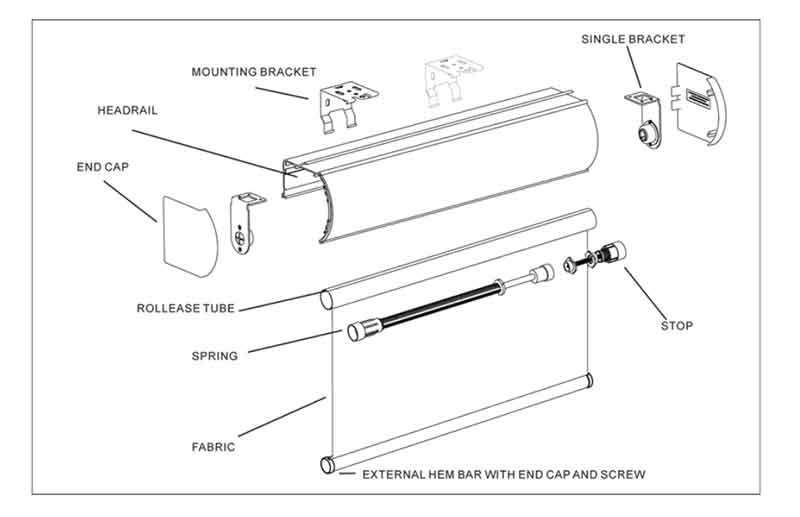 MOUNTING BRACKET

SINGLE BRACKET

HEADRAIL

END CAP

ROLLEASE TUBE

STOP

SPRING

FABRIC

EXTERNAL HEM BAR WITH END CAP AND SCREW